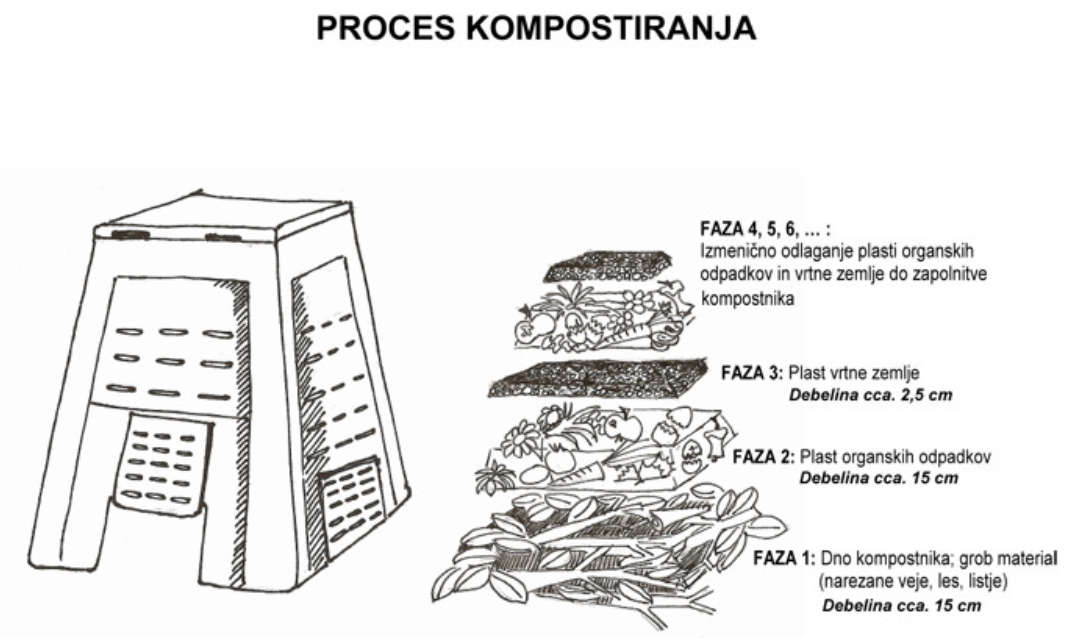 PROCES KOMPOSTIRANJA

FAZA 4, 5, 6, … :
Izmenično odlaganje plasti organskih odpadkov in vrtne zemlje do zapolnitve kompostnika

FAZA 3: Plast vrtne zemlje
Debelina cca. 2,5 cm

FAZA 2: Plast organskih odpadkov
Debelina cca. 15 cm

FAZA 1: Dno kompostnika; grob material (narezane veje, les, listje)
Debelina cca. 15 cm